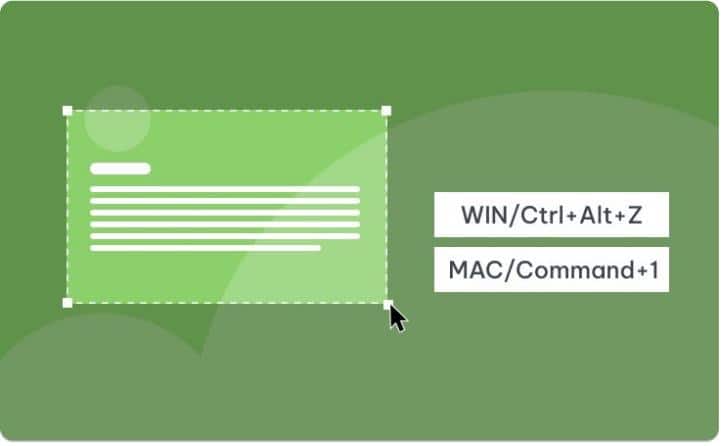 WIN/Ctrl+Alt+Z

MAC/Command+1