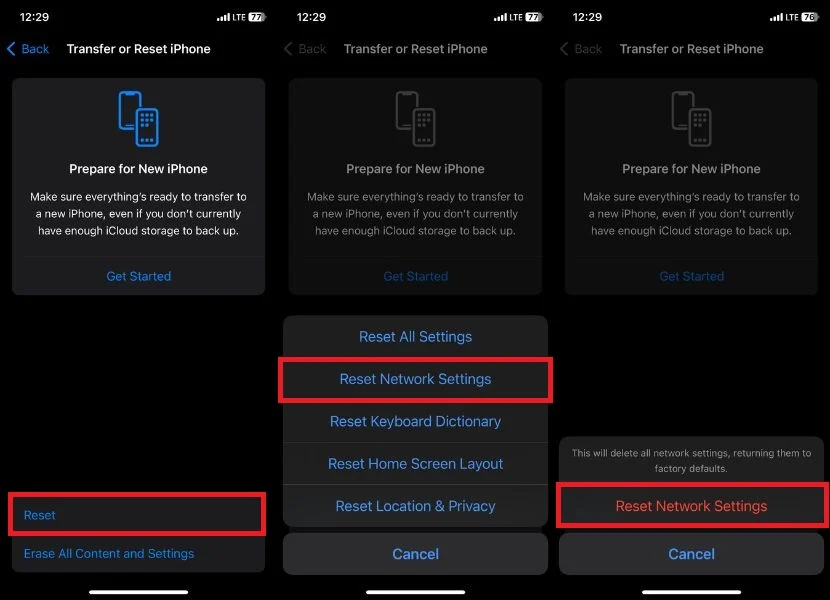 12:29 LTE 77

Back Transfer or Reset iPhone

Prepare for New iPhone

Make sure everything's ready to transfer to a new iPhone, even if you don't currently have enough iCloud storage to back up.

Get Started

Reset

Erase All Content and Settings

12:29 LTE 77

Back Transfer or Reset iPhone

Prepare for New iPhone

Make sure everything's ready to transfer to a new iPhone, even if you don't currently have enough iCloud storage to back up.

Get Started

Reset All Settings

Reset Network Settings

Reset Keyboard Dictionary

Reset Home Screen Layout

Reset Location & Privacy

Cancel

12:29 LTE 76

Back Transfer or Reset iPhone

Prepare for New iPhone

Make sure everything's ready to transfer to a new iPhone, even if you don't currently have enough iCloud storage to back up.

Get Started

This will delete all network settings, returning them to factory defaults.

Reset Network Settings

Cancel