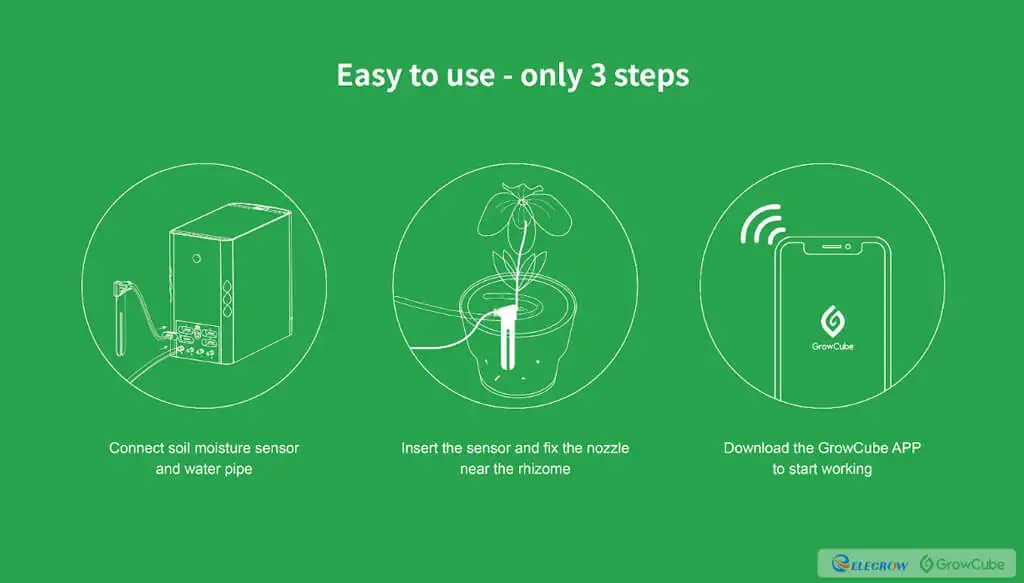 Easy to use - only 3 steps

GrowCube

Connect soil moisture sensor and water pipe

Insert the sensor and fix the nozzle near the rhizome

Download the GrowCube APP to start working

ELECROW GrowCube