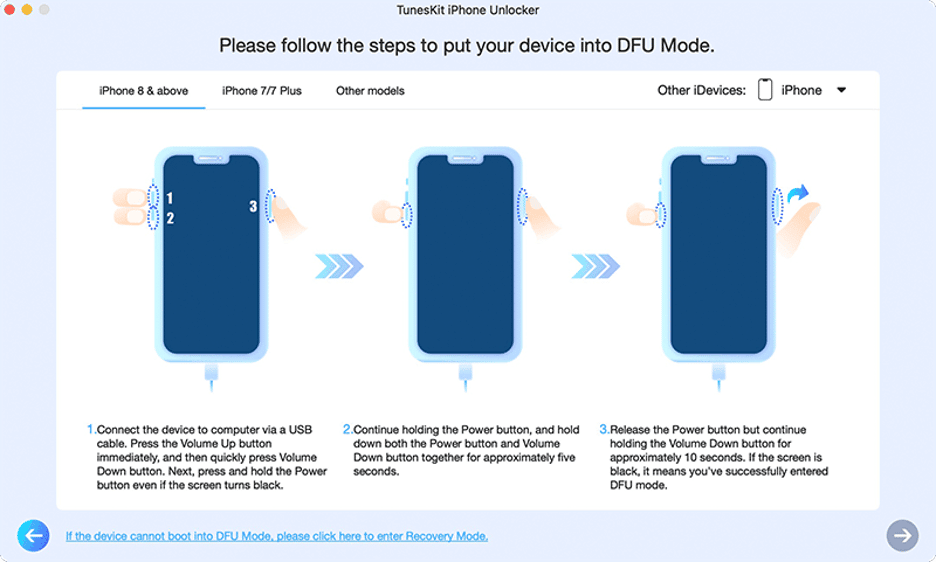 TunesKit iPhone Unlocker

Please follow the steps to put your device into DFU Mode.

iPhone 8 & above
iPhone 7/7 Plus
Other models
Other iDevices: iPhone

1
2
3

1.Connect the device to computer via a USB cable. Press the Volume Up button immediately, and then quickly press Volume Down button. Next, press and hold the Power button even if the screen turns black.

2.Continue holding the Power button, and hold down both the Power button and Volume Down button together for approximately five seconds.

3.Release the Power button but continue holding the Volume Down button for approximately 10 seconds. If the screen is black, it means you've successfully entered DFU mode.

If the device cannot boot into DFU Mode, please click here to enter Recovery Mode.