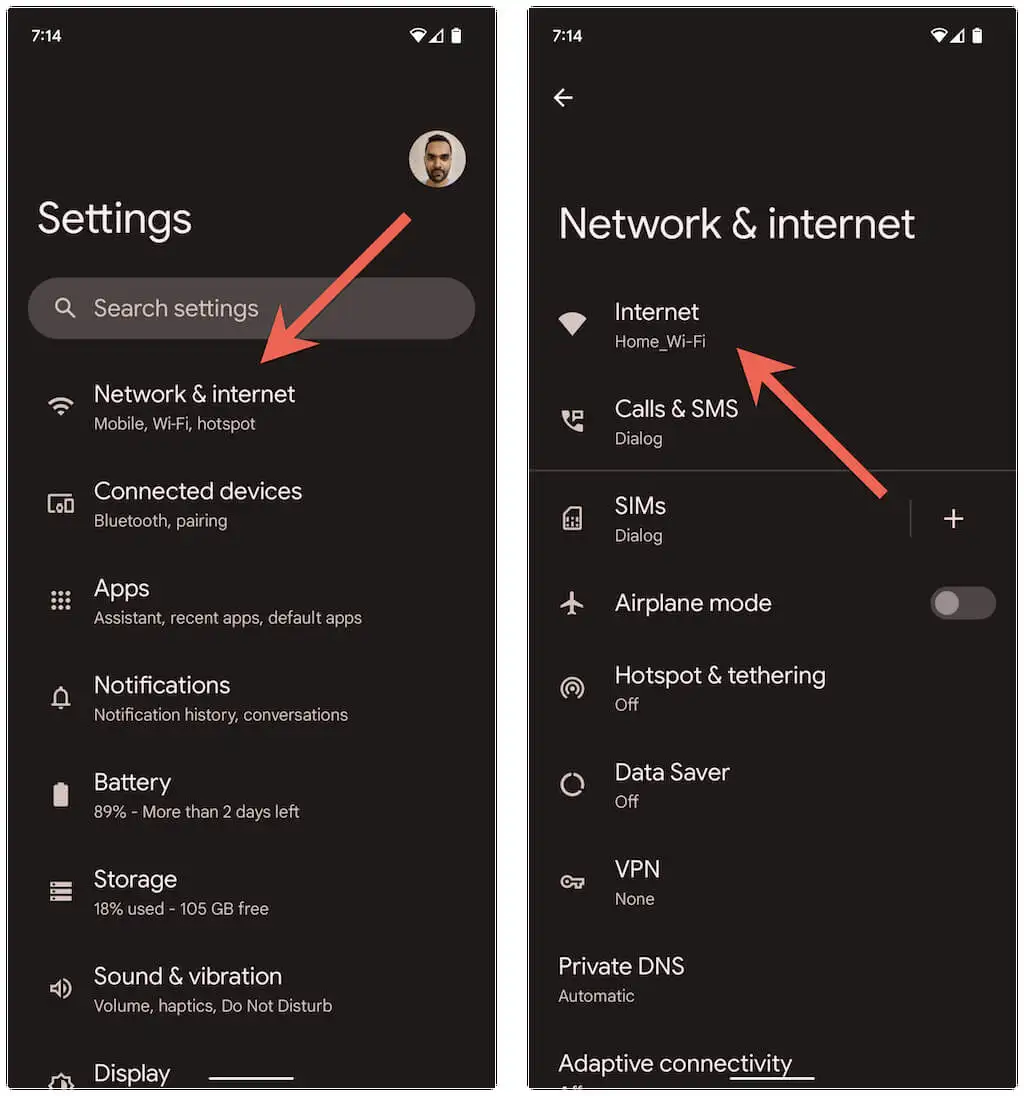 7:14

Settings

Search settings

Network & internet
Mobile, Wi-Fi, hotspot

Connected devices
Bluetooth, pairing

Apps
Assistant, recent apps, default apps

Notifications
Notification history, conversations

Battery
89% - More than 2 days left

Storage
18% used - 105 GB free

Sound & vibration
Volume, haptics, Do Not Disturb

Display

7:14

Network & internet

Internet
Home_Wi-Fi

Calls & SMS
Dialog

SIMs
Dialog

+

Airplane mode

Hotspot & tethering
Off

Data Saver
Off

VPN
None

Private DNS
Automatic

Adaptive connectivity